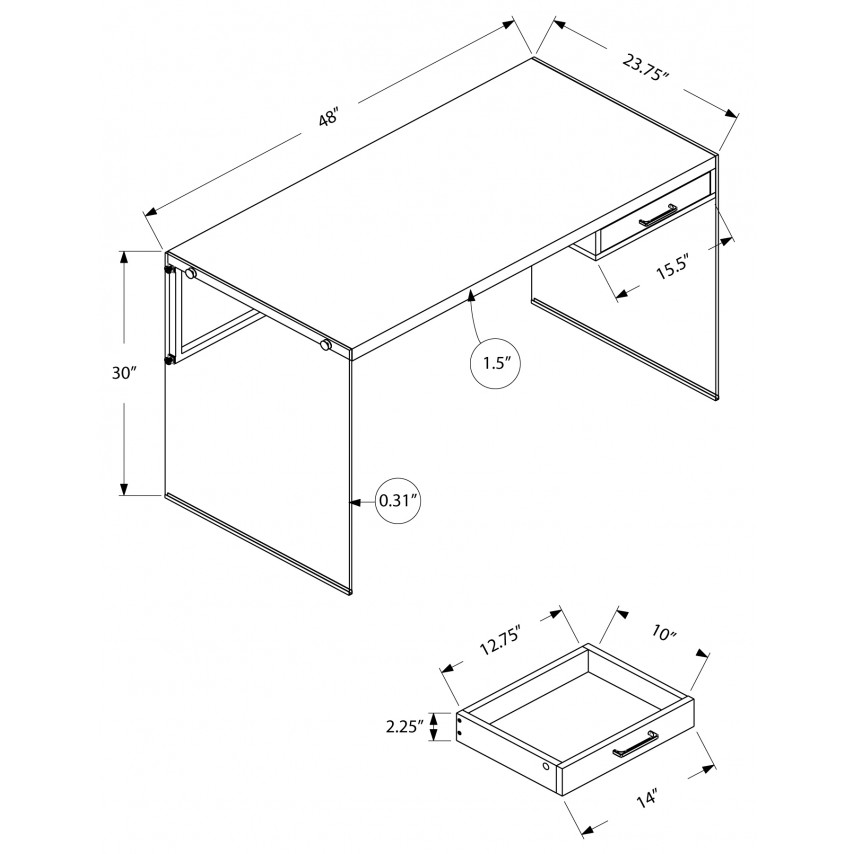 48"
23.75"
15.5"
30"
1.5"
0.31"
12.75"
10"
2.25"
14"